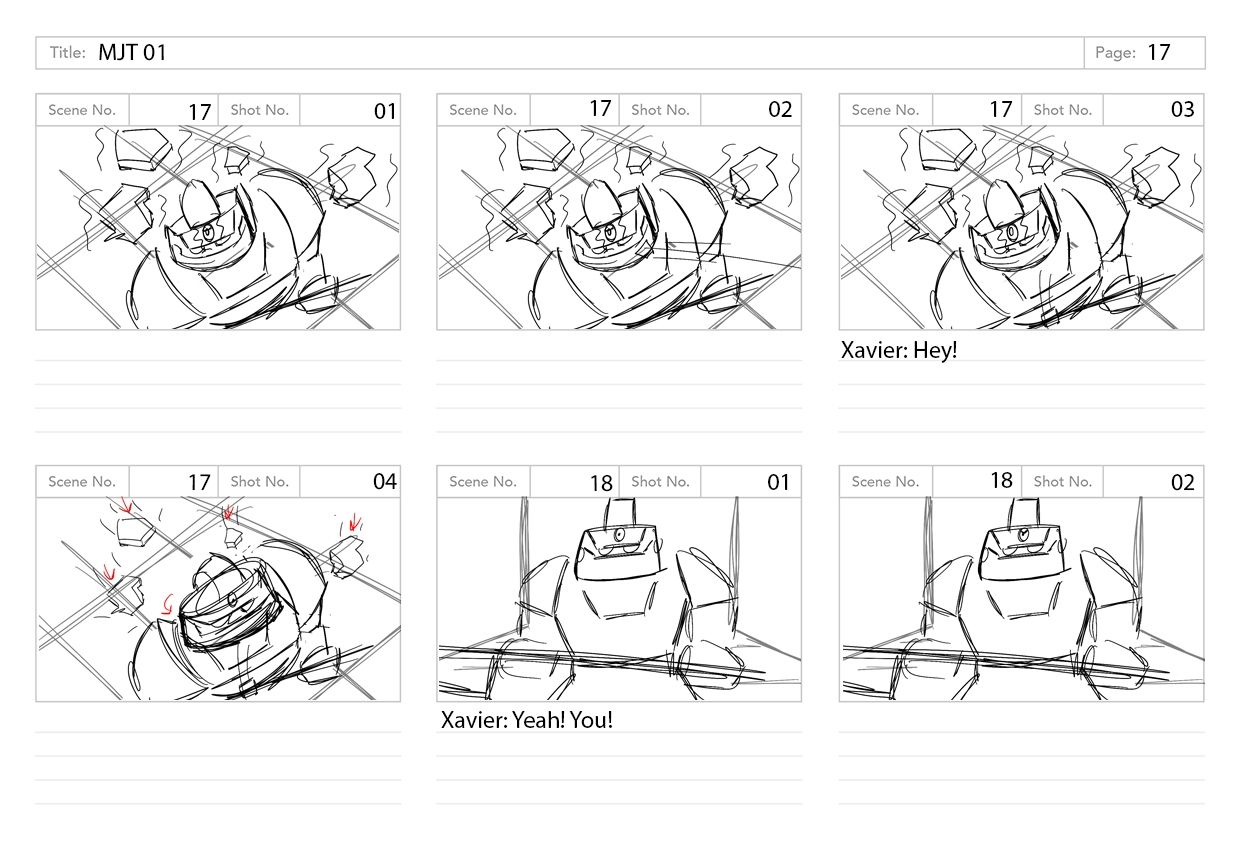 Title: MJT 01

Page: 17

Scene No. 17 Shot No. 01

Scene No. 17 Shot No. 02

Scene No. 17 Shot No. 03

Xavier: Hey!

Scene No. 17 Shot No. 04

Scene No. 18 Shot No. 01

Xavier: Yeah! You!

Scene No. 18 Shot No. 02